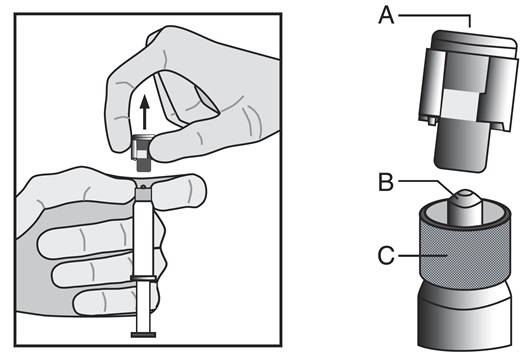 A
B
C