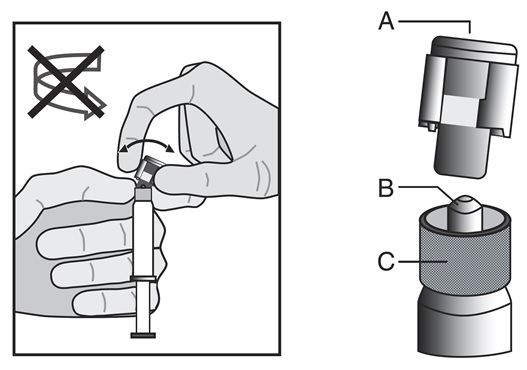 A
B
C